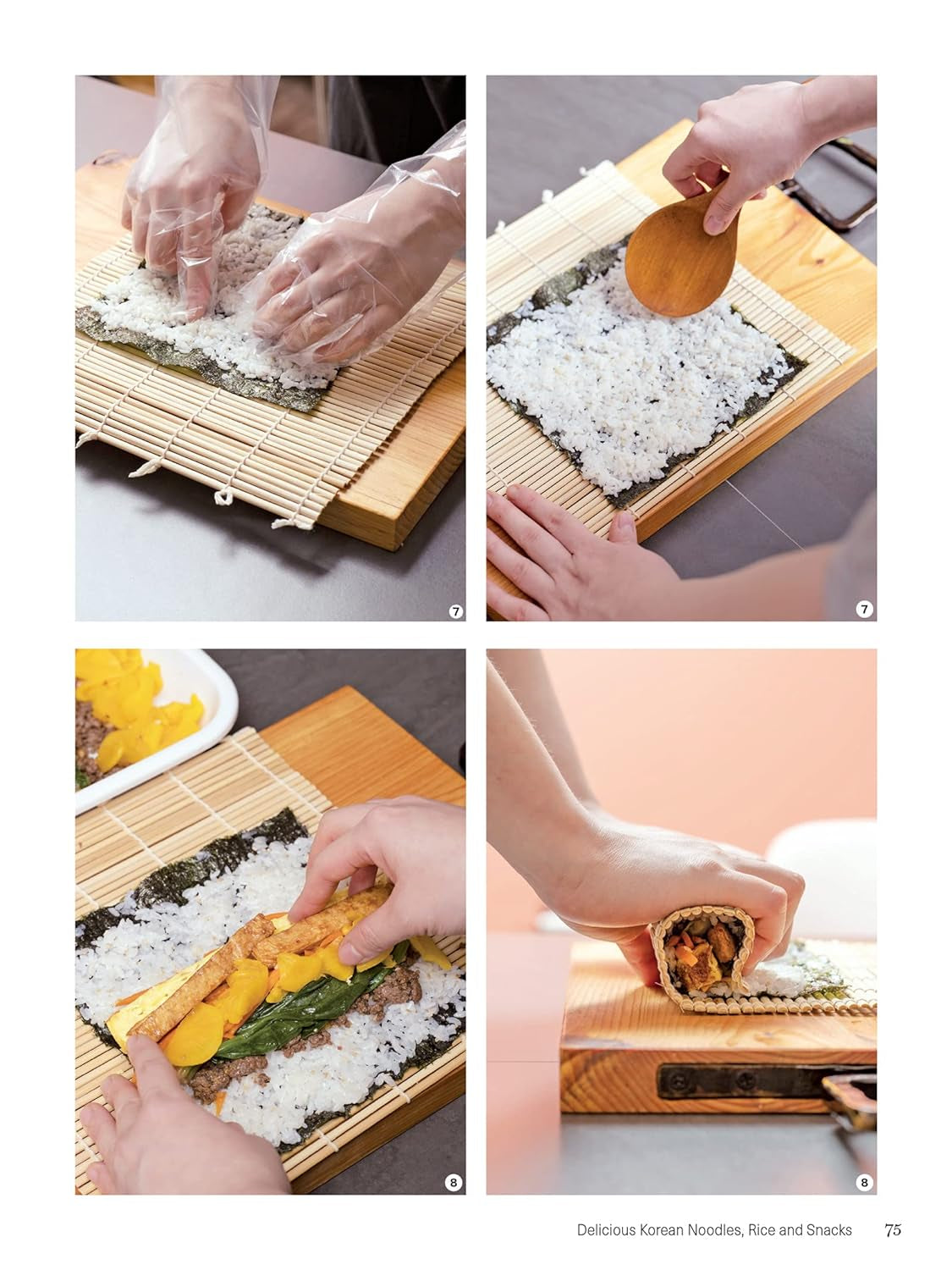 7

7

8

8

Delicious Korean Noodles, Rice and Snacks 75