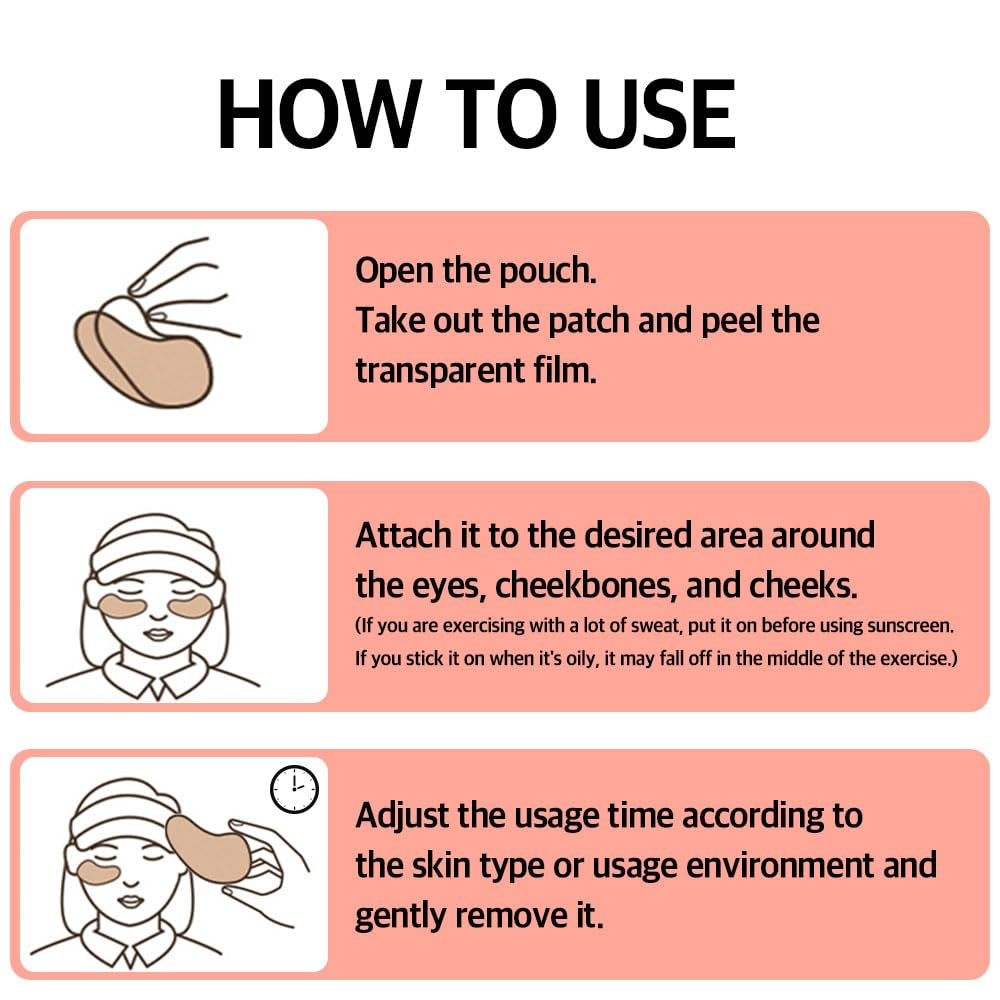 HOW TO USE

Open the pouch.
Take out the patch and peel the transparent film.

Attach it to the desired area around the eyes, cheekbones, and cheeks.
(If you are exercising with a lot of sweat, put it on before using sunscreen. If you stick it on when it's oily, it may fall off in the middle of the exercise.)

Adjust the usage time according to the skin type or usage environment and gently remove it.