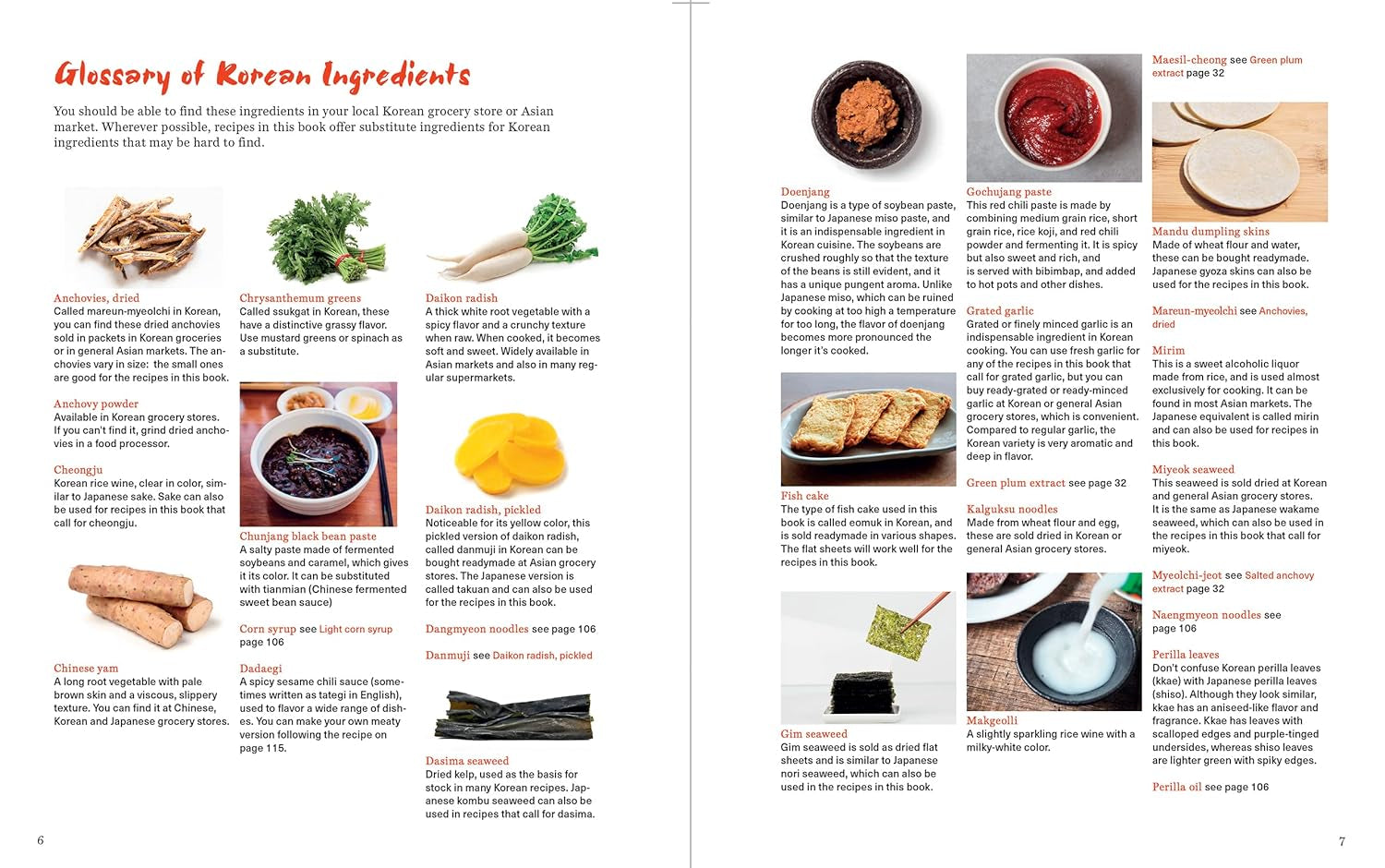 Glossary of Korean Ingredients

You should be able to find these ingredients in your local Korean grocery store or Asian market. Wherever possible, recipes in this book offer substitute ingredients for Korean ingredients that may be hard to find.

Anchovies, dried
Called mareun-myeolchi in Korean, you can find these dried anchovies sold in packets in Korean groceries or in general Asian markets. The anchovies vary in size: the small ones are good for the recipes in this book.

Anchovy powder
Available in Korean grocery stores. If you can't find it, grind dried anchovies in a food processor.

Cheongju
Korean rice wine, clear in color, similar to Japanese sake. Sake can also be used for recipes in this book that call for cheongju.

Chinese yam
A long root vegetable with pale brown skin and a viscous, slippery texture. You can find it at Chinese, Korean and Japanese grocery stores.

Chrysanthemum greens
Called ssukgat in Korean, these have a distinctive grassy flavor. Use mustard greens or spinach as a substitute.

Chunjang black bean paste
A salty paste made of fermented soybeans and caramel, which gives it its color. It can be substituted with tianmian (Chinese fermented sweet bean sauce)

Corn syrup see Light corn syrup page 106

Dadaegi
A spicy sesame chili sauce (sometimes written as tategi in English), used to flavor a wide range of dishes. You can make your own meaty version following the recipe on page 115.

Daikon radish
A thick white root vegetable with a spicy flavor and a crunchy texture when raw. When cooked, it becomes soft and sweet. Widely available in Asian markets and also in many regular supermarkets.

Daikon radish, pickled
Noticeable for its yellow color, this pickled version of daikon radish, called danmuji in Korean can be bought readymade at Asian grocery stores. The Japanese version is called takuan and can also be used for the recipes in this book.

Dangmyeon noodles see page 106

Danmuji see Daikon radish, pickled

Dasima seaweed
Dried kelp, used as the basis for stock in many Korean recipes. Japanese kombu seaweed can also be used in recipes that call for dasima.

6

Doenjang
Doenjang is a type of soybean paste, similar to Japanese miso paste, and it is an indispensable ingredient in Korean cuisine. The soybeans are crushed roughly so that the texture of the beans is still evident, and it has a unique pungent aroma. Unlike Japanese miso, which can be ruined by cooking at too high a temperature for too long, the flavor of doenjang becomes more pronounced the longer it's cooked.

Fish cake
The type of fish cake used in this book is called eomuk in Korean, and is sold readymade in various shapes. The flat sheets will work well for the recipes in this book.

Gim seaweed
Gim seaweed is sold as dried flat sheets and is similar to Japanese nori seaweed, which can also be used in the recipes in this book.

Gochujang paste
This red chili paste is made by combining medium grain rice, short grain rice, rice koji, and red chili powder and fermenting it. It is spicy but also sweet and rich, and is served with bibimbap, and added to hot pots and other dishes.

Grated garlic
Grated or finely minced garlic is an indispensable ingredient in Korean cooking. You can use fresh garlic for any of the recipes in this book that call for grated garlic, but you can buy ready-grated or ready-minced garlic at Korean or general Asian grocery stores, which is convenient. Compared to regular garlic, the Korean variety is very aromatic and deep in flavor.

Green plum extract see page 32

Kalguksu noodles
Made from wheat flour and egg, these are sold dried in Korean or general Asian grocery stores.

Makgeolli
A slightly sparkling rice wine with a milky-white color.

Maesil-cheong see Green plum extract page 32

Mandu dumpling skins
Made of wheat flour and water, these can be bought readymade. Japanese gyoza skins can also be used for the recipes in this book.

Mareun-myeolchi see Anchovies, dried

Mirim
This is a sweet alcoholic liquor made from rice, and is used almost exclusively for cooking. It can be found in most Asian markets. The Japanese equivalent is called mirin and can also be used for recipes in this book.

Miyeok seaweed
This seaweed is sold dried at Korean and general Asian grocery stores. It is the same as Japanese wakame seaweed, which can also be used in the recipes in this book that call for miyeok.

Myeolchi-jeot see Salted anchovy extract page 32

Naengmyeon noodles see page 106

Perilla leaves
Don't confuse Korean perilla leaves (kkae) with Japanese perilla leaves (shiso). Although they look similar, kkae has an aniseed-like flavor and fragrance. Kkae has leaves with scalloped edges and purple-tinged undersides, whereas shiso leaves are lighter green with spiky edges.

Perilla oil see page 106

7