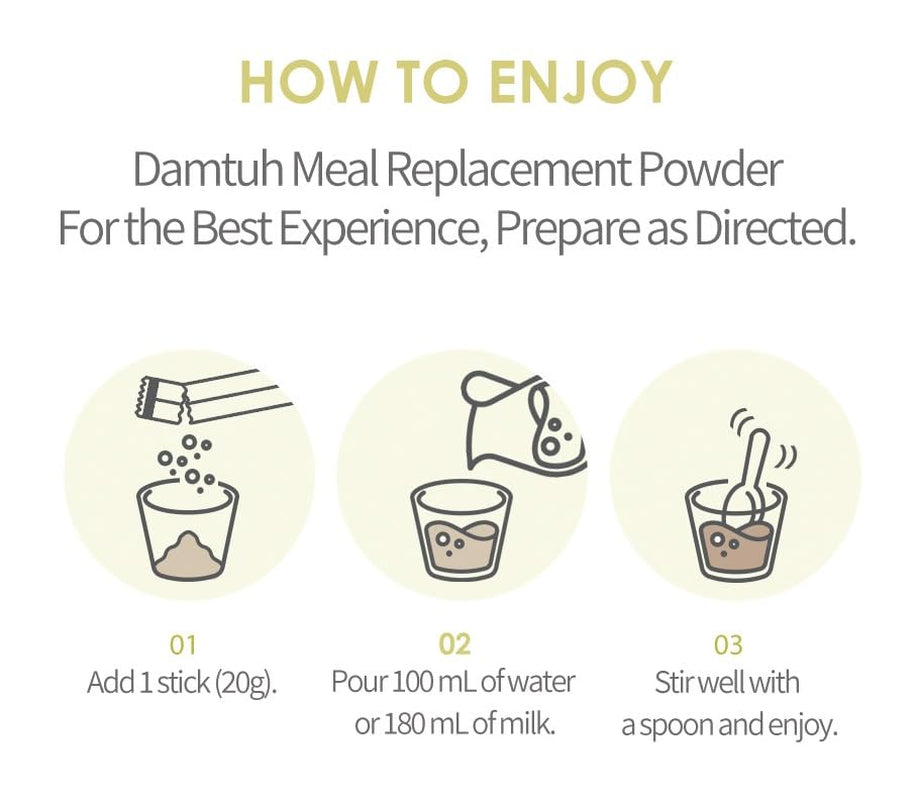 HOW TO ENJOY

Damtuh Meal Replacement Powder
For the Best Experience, Prepare as Directed.

01
Add 1 stick (20g).

02
Pour 100 mL of water or 180 mL of milk.

03
Stir well with a spoon and enjoy.