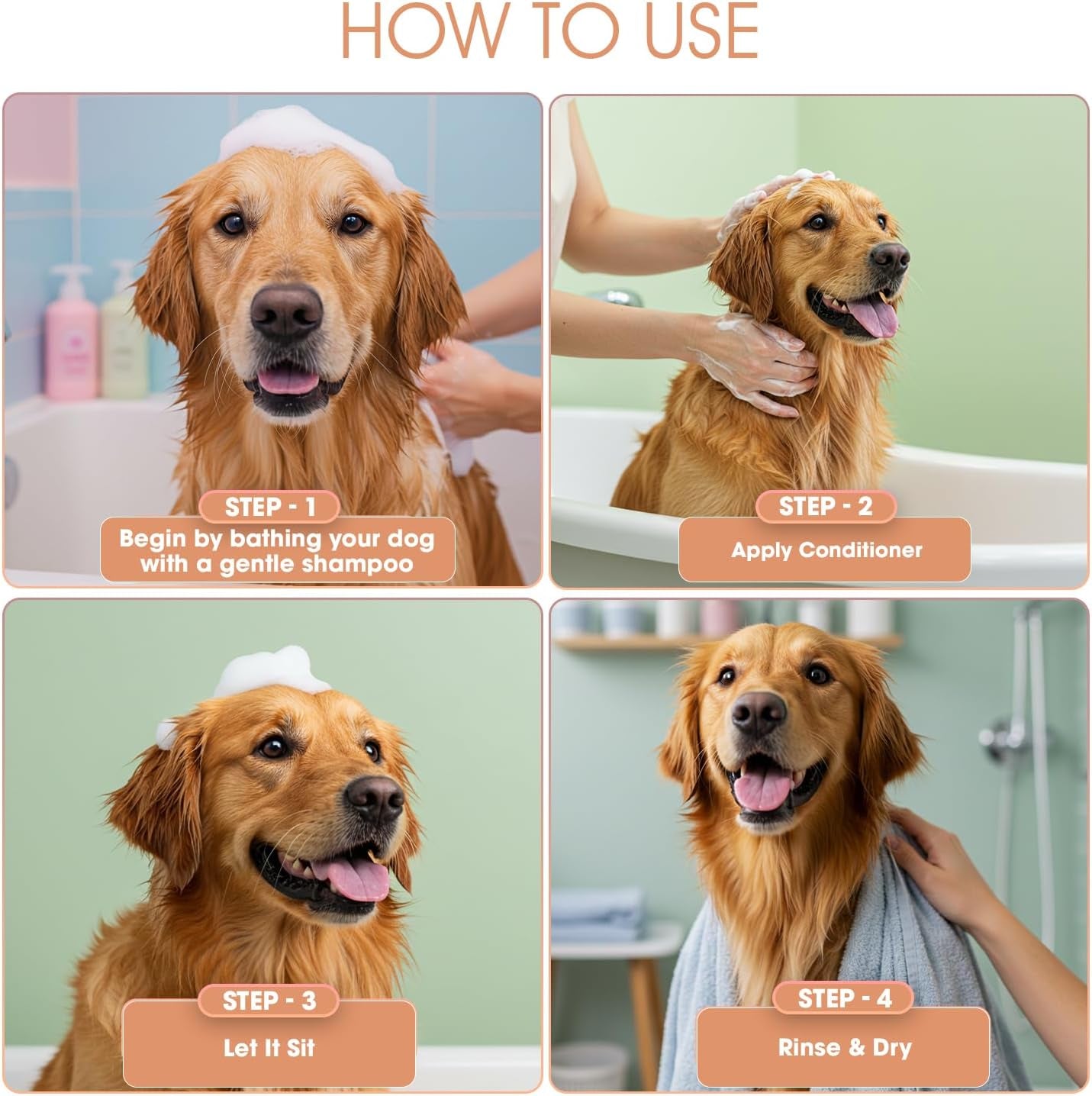 HOW TO USE

STEP - 1
Begin by bathing your dog with a gentle shampoo

STEP - 2
Apply Conditioner

STEP - 3
Let It Sit

STEP - 4
Rinse & Dry