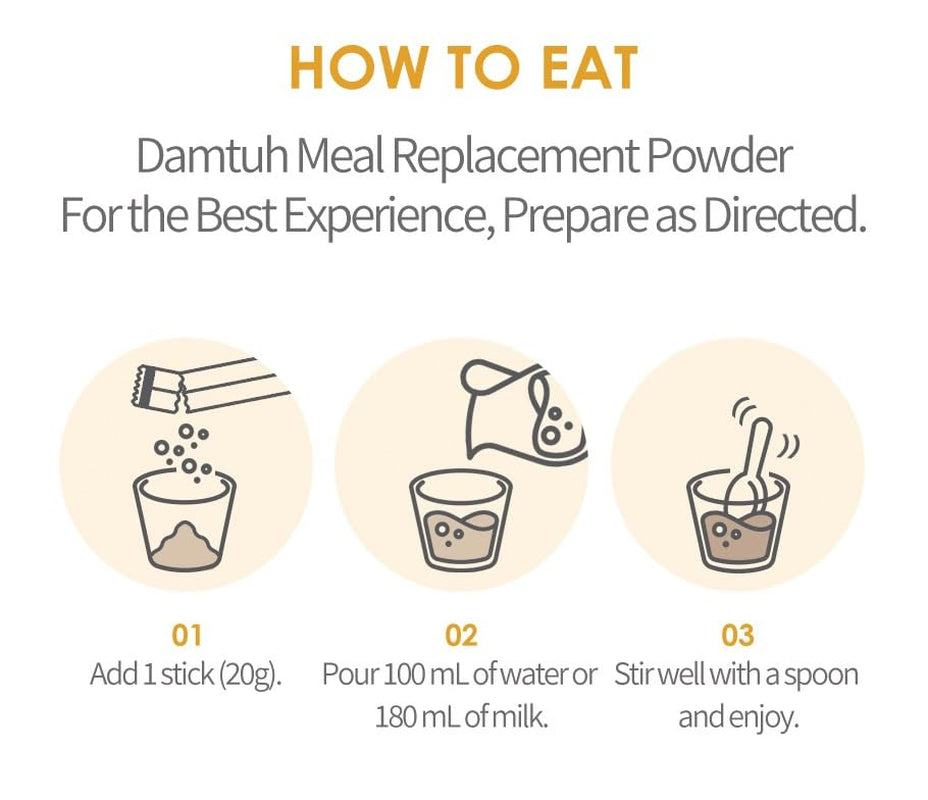 HOW TO EAT

Damtuh Meal Replacement Powder
For the Best Experience, Prepare as Directed.

01
Add 1 stick (20g).

02
Pour 100 mL of water or 180 mL of milk.

03
Stir well with a spoon and enjoy.