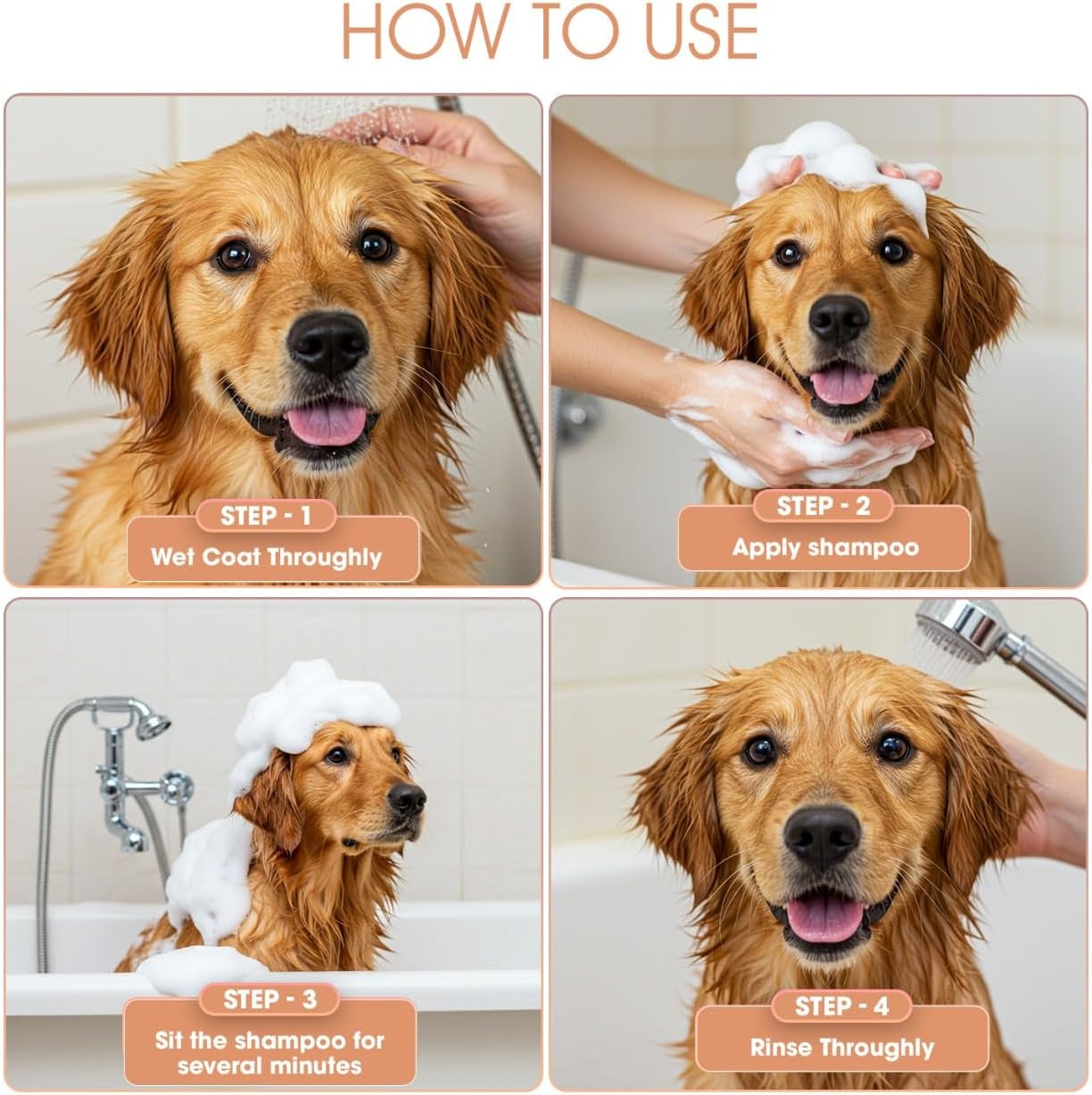 HOW TO USE

STEP - 1
Wet Coat Throughly

STEP - 2
Apply shampoo

STEP - 3
Sit the shampoo for several minutes

STEP - 4
Rinse Throughly